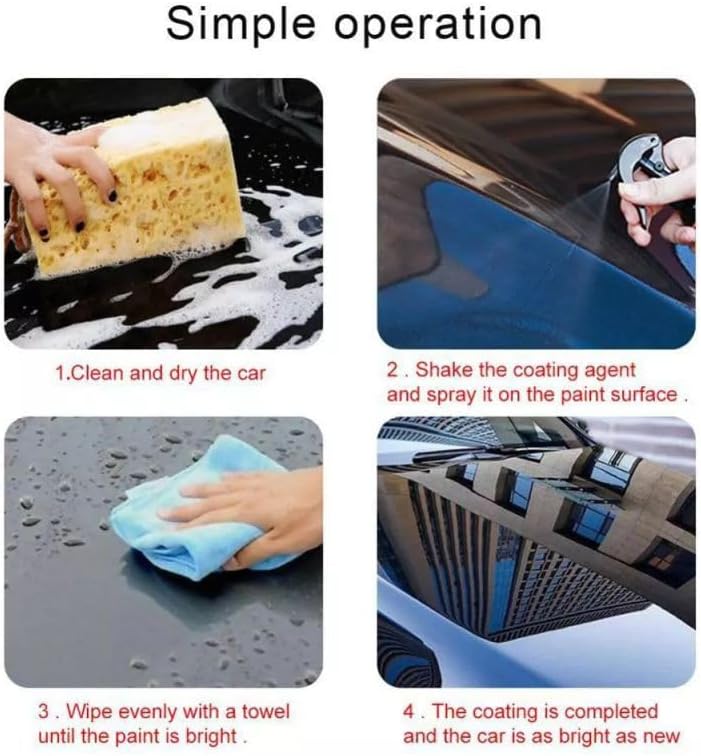 Simple operation

1.Clean and dry the car

2 . Shake the coating agent and spray it on the paint surface .

3 . Wipe evenly with a towel until the paint is bright .

4 . The coating is completed and the car is as bright as new